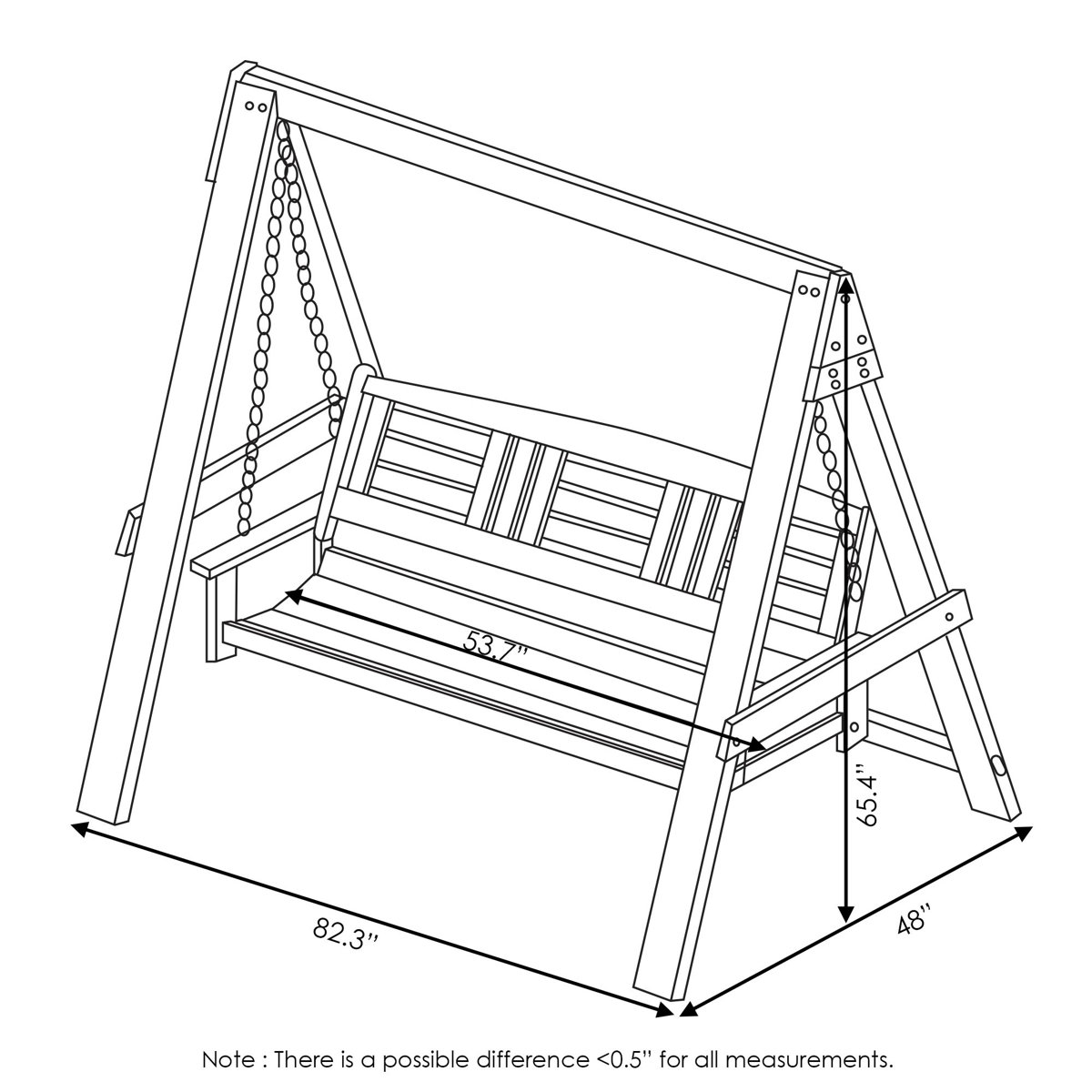 53.7"

65.4"

82.3"

48"

Note : There is a possible difference <0.5" for all measurements.